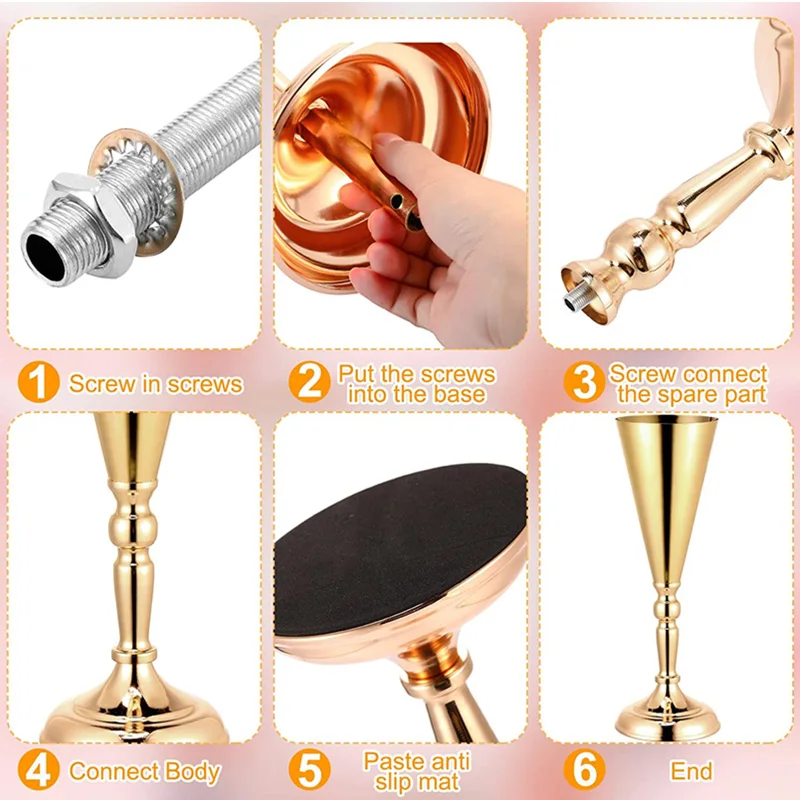 1 Screw in screws

2 Put the screws into the base

3 Screw connect the spare part

4 Connect Body

5 Paste anti slip mat

6 End