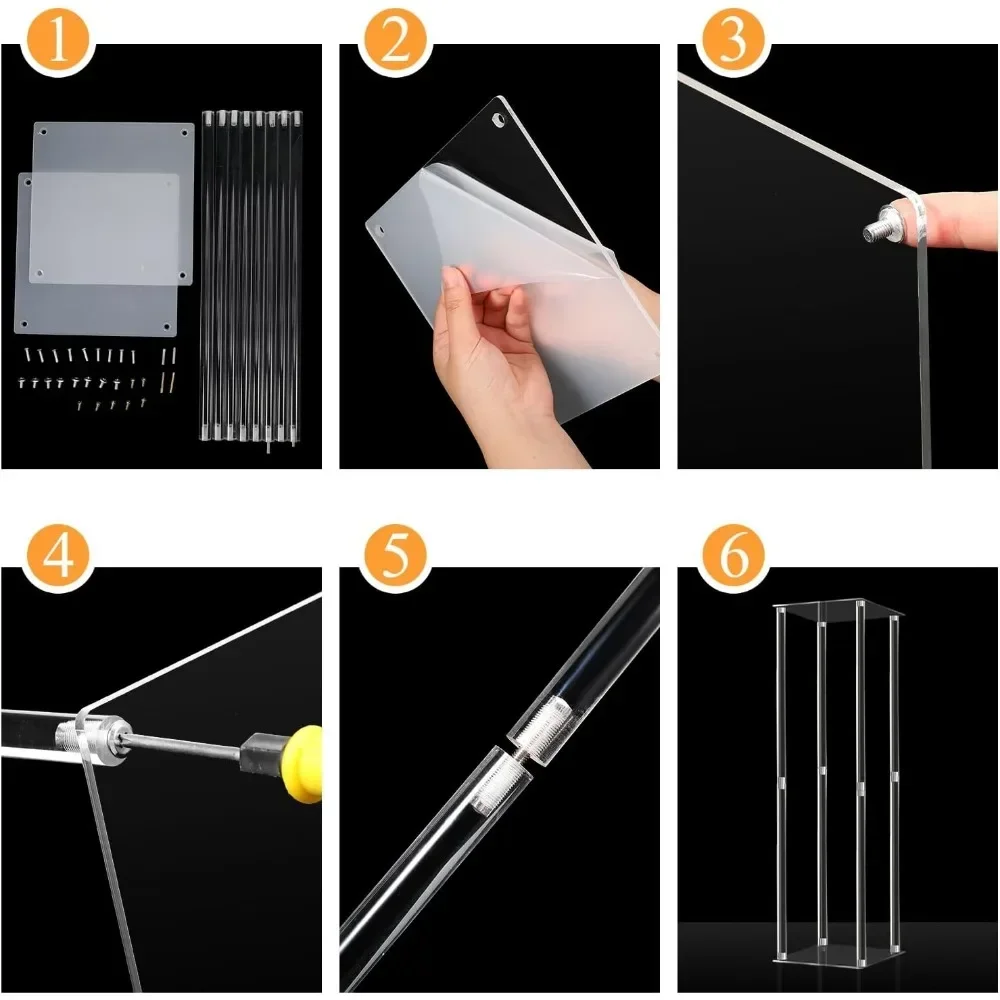 1
2
3
4
5
6